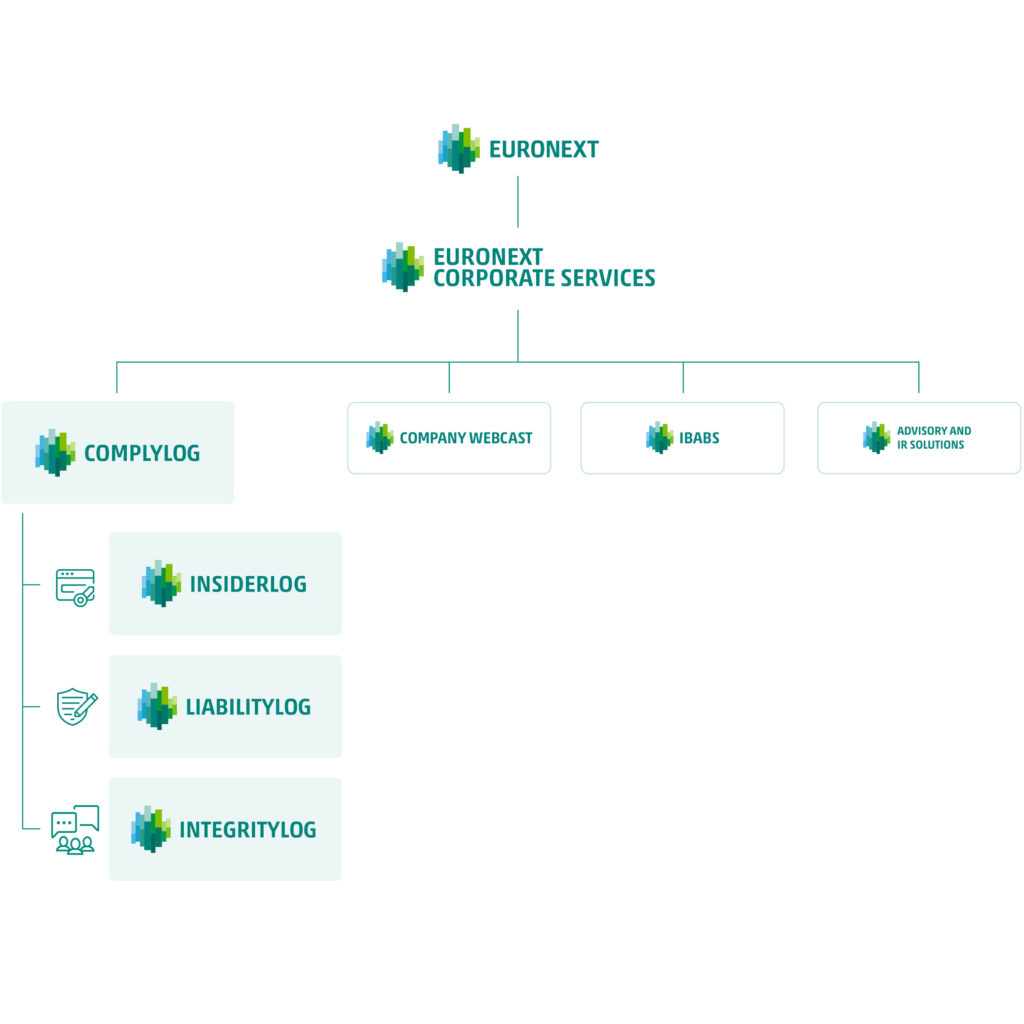 EURONEXT

EURONEXT CORPORATE SERVICES

COMPLYLOG

COMPANY WEBCAST

IBABS

ADVISORY AND IR SOLUTIONS

INSIDERLOG

LIABILITYLOG

INTEGRITYLOG